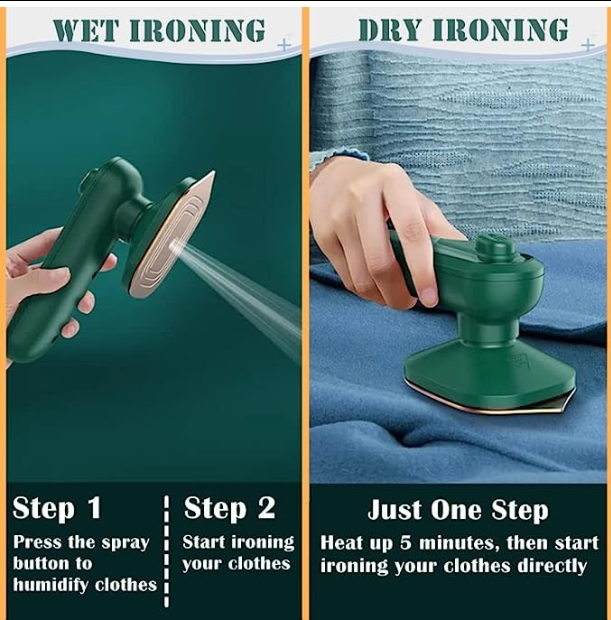 WET IRONING

Step 1
Press the spray button to humidify clothes

Step 2
Start ironing your clothes

DRY IRONING

Just One Step
Heat up 5 minutes, then start ironing your clothes directly