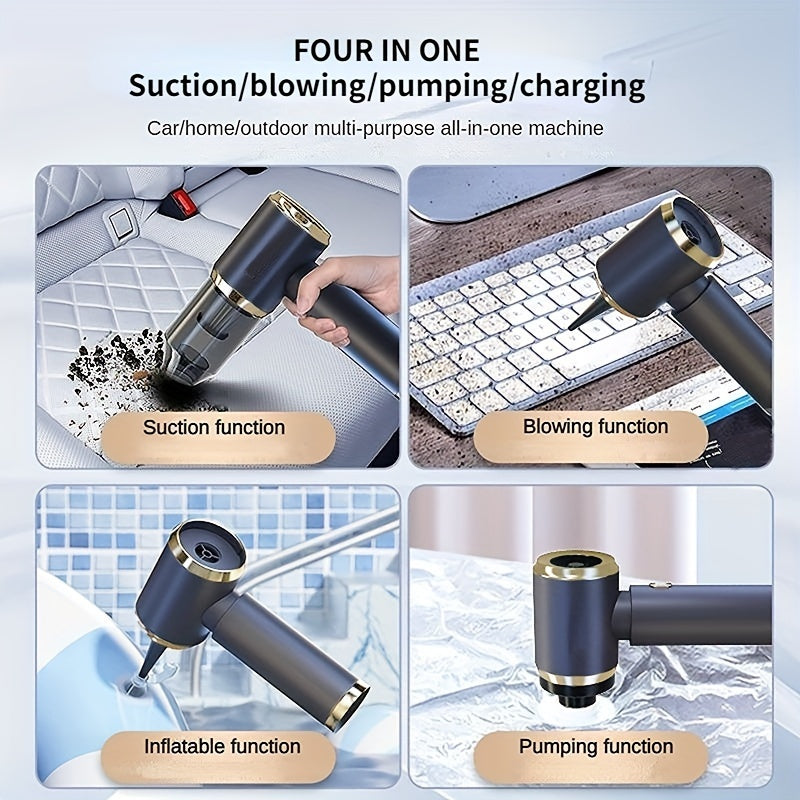 FOUR IN ONE
Suction/blowing/pumping/charging

Car/home/outdoor multi-purpose all-in-one machine

Suction function

Blowing function

Inflatable function

Pumping function